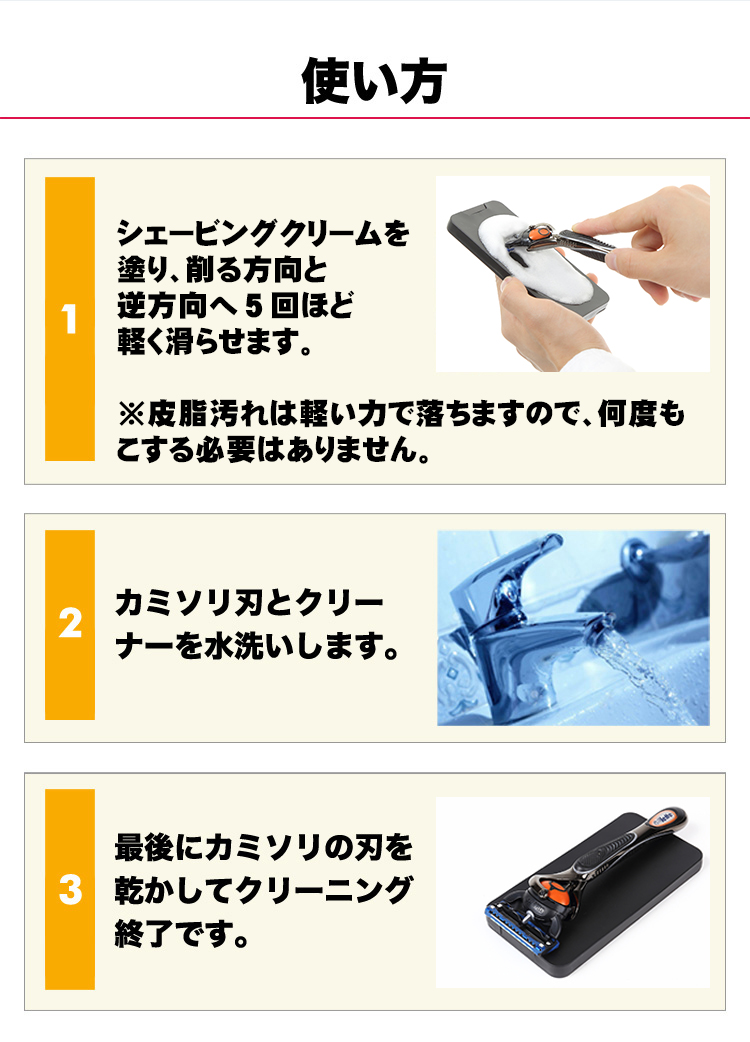 使い方

1

シェービングクリームを塗り、削る方向と逆方向へ５回ほど軽く滑らせます。

※皮脂汚れは軽い力で落ちますので、何度もこする必要はありません。

2

カミソリ刃とクリーナーを水洗いします。

3

最後にカミソリの刃を乾かしてクリーニング終了です。